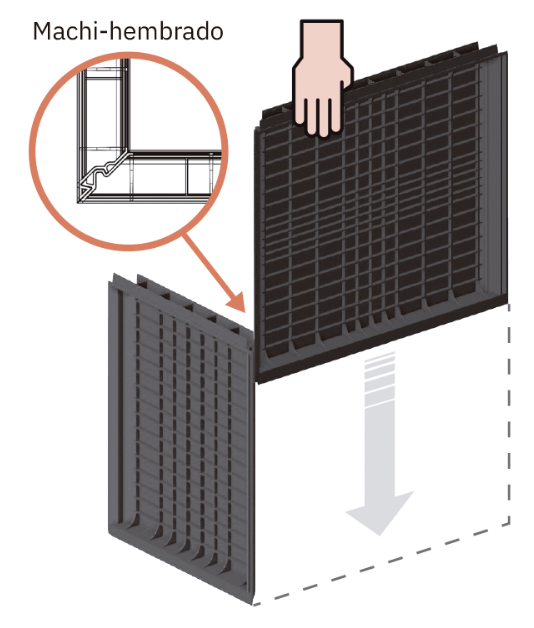 Machi-hembrado